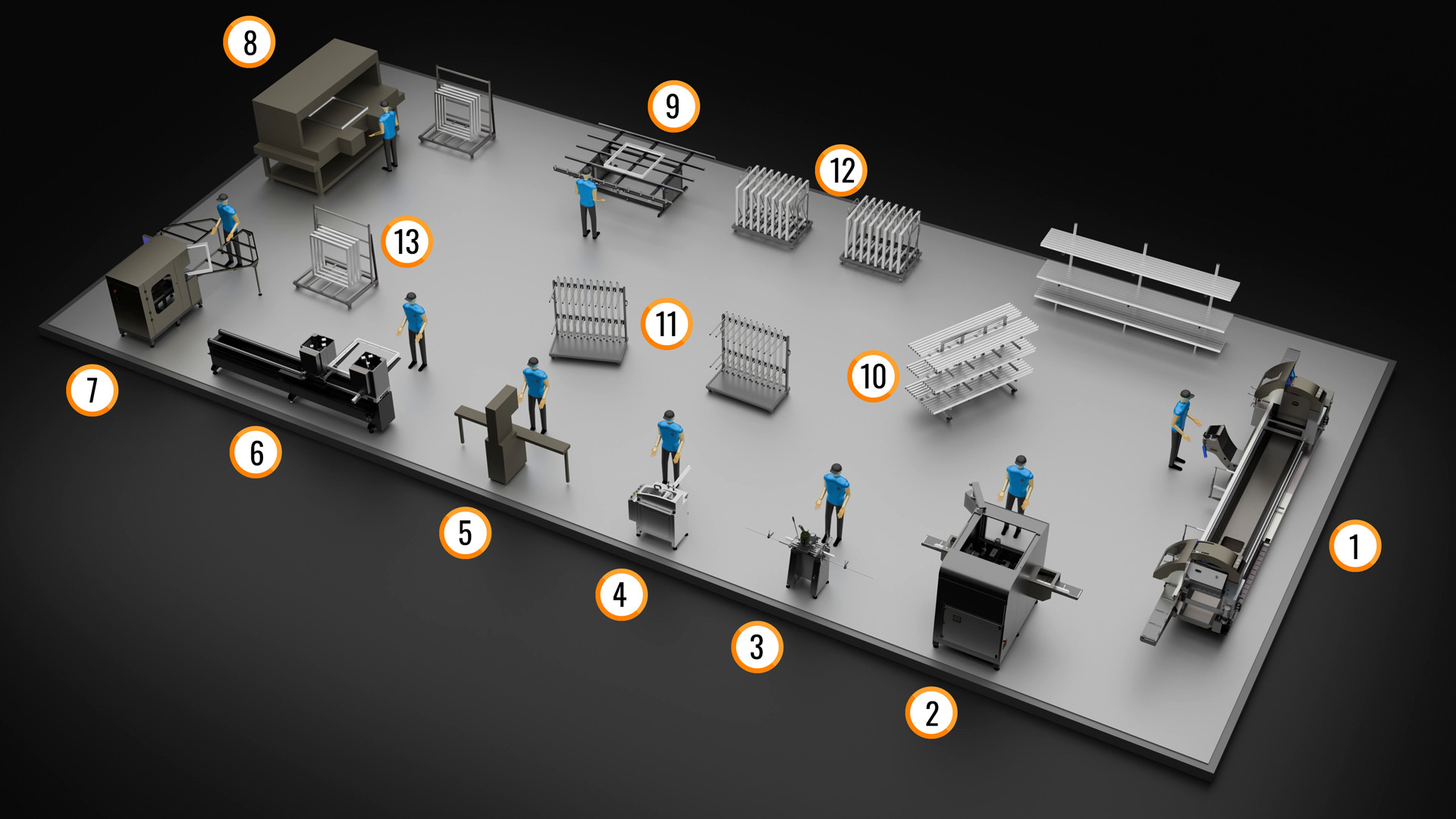 8
9
12
13
11
10
7
6
5
4
3
2
1