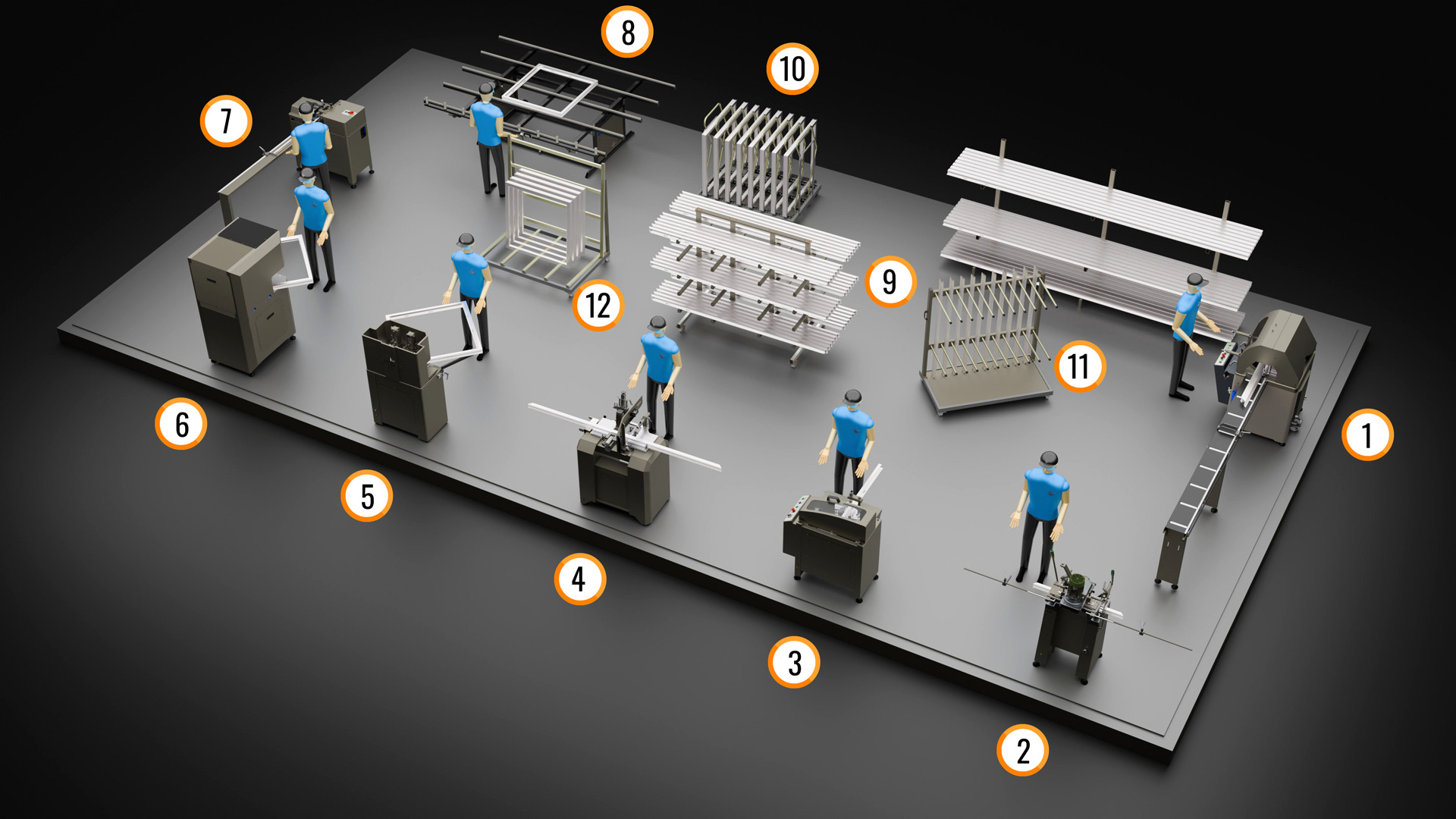 8
10
7
9
12
11
6
1
5
4
3
2