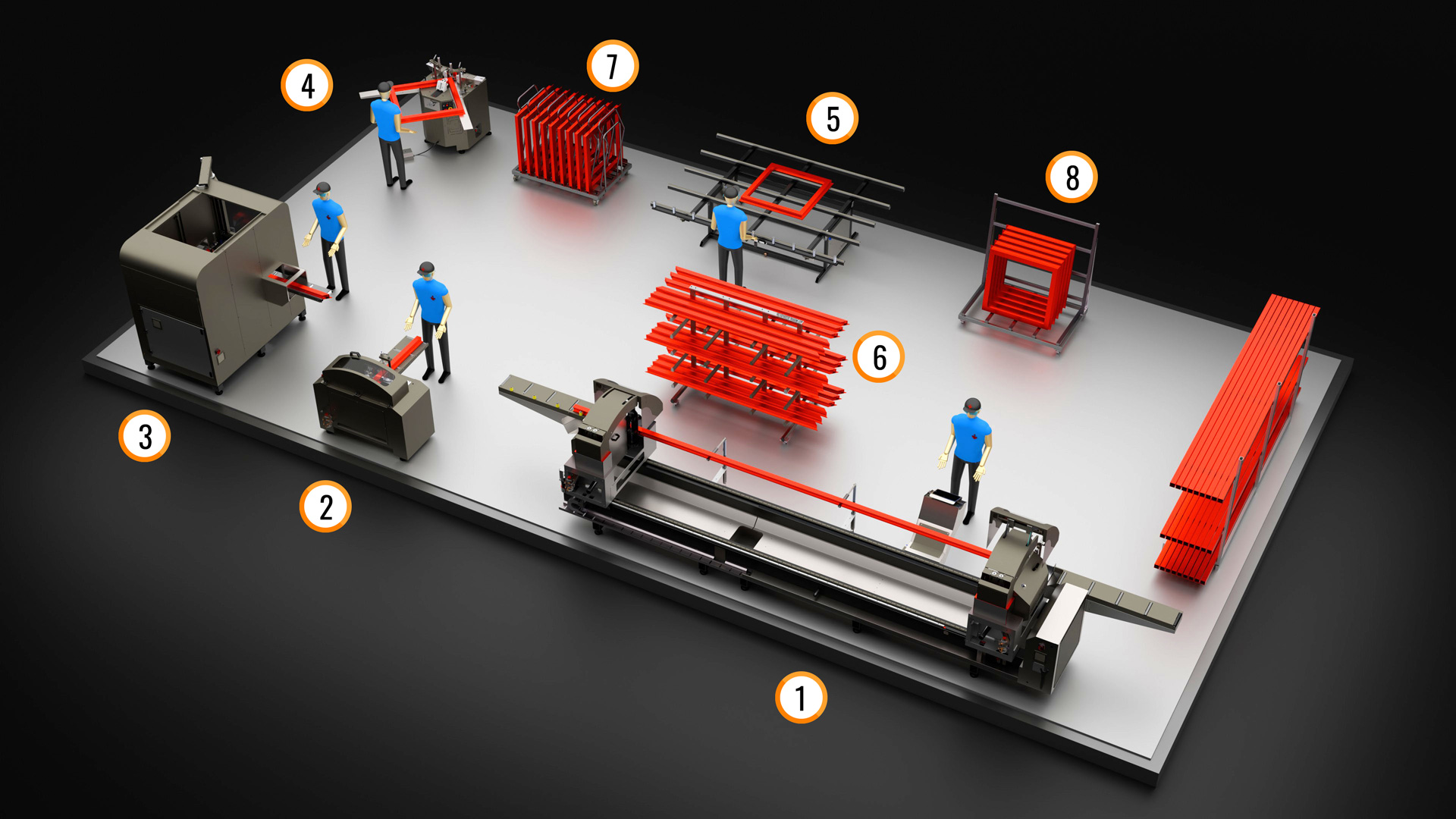 4
7
5
8
6
3
2
1