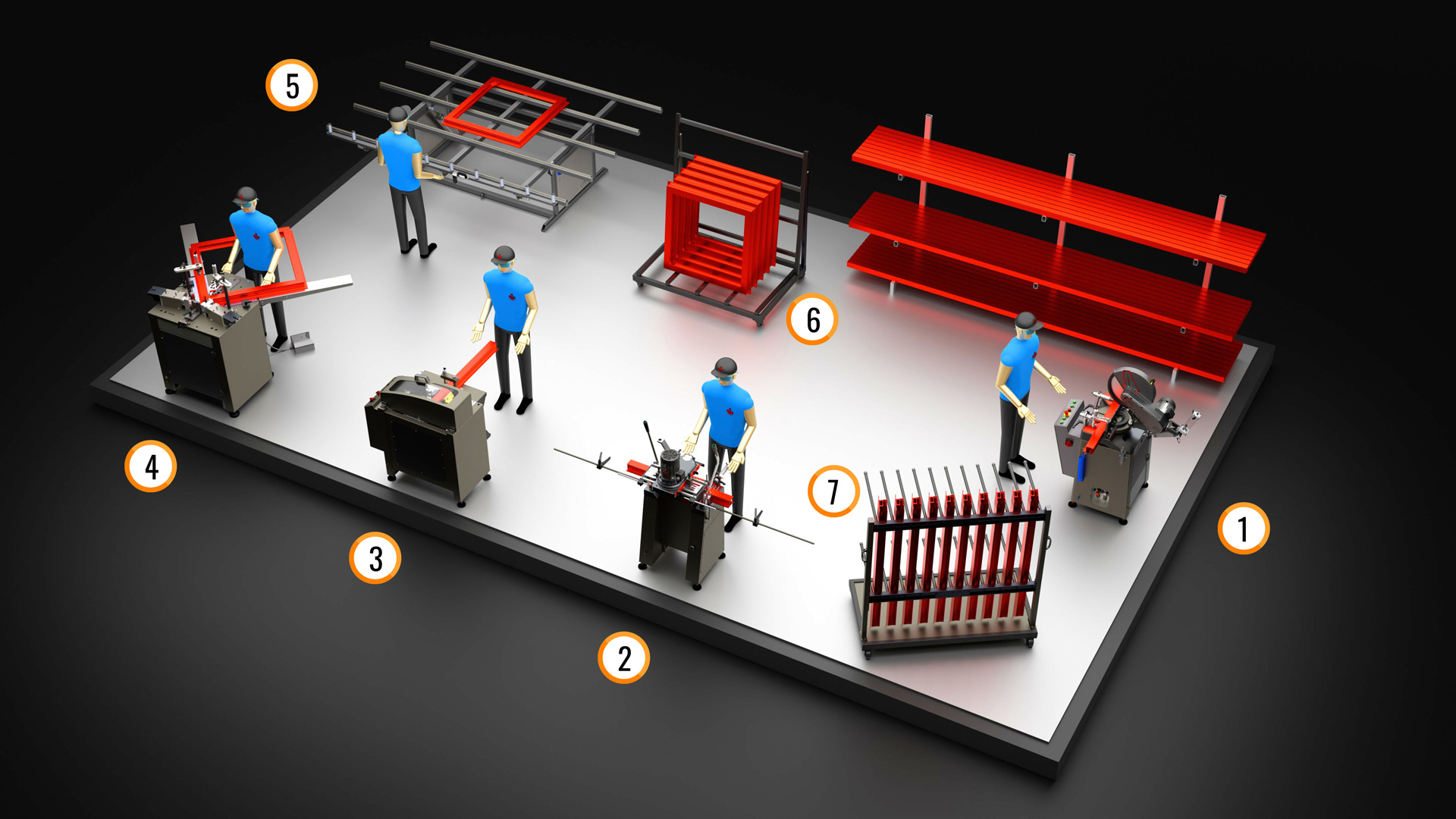 5
6
4
7
1
3
2